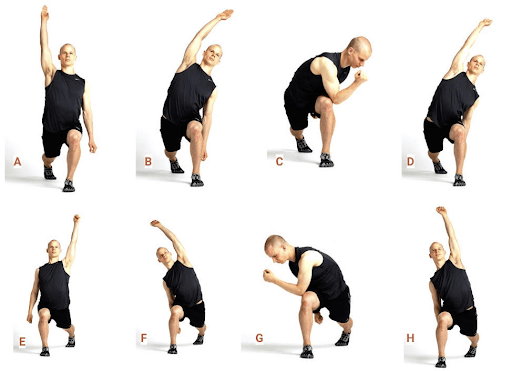 A
B
C
D
E
F
G
H